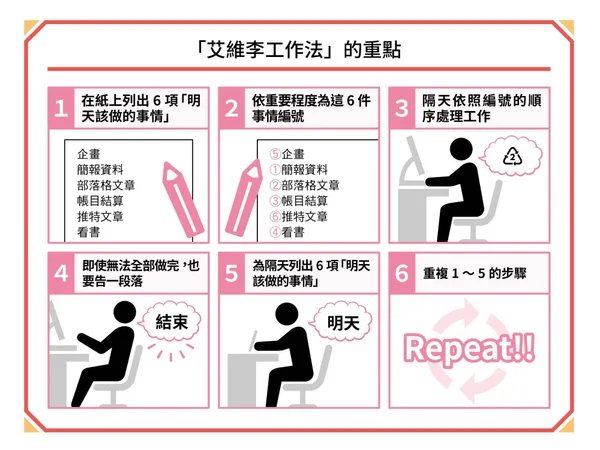 「艾維李工作法」的重點

1 在紙上列出 6 項「明天該做的事情」

企畫
簡報資料
部落格文章
帳目結算
推特文章
看書

2 依重要程度為這 6 件事情編號

⑤企畫
①簡報資料
②部落格文章
③帳目結算
⑥推特文章
④看書

3 隔天依照編號的順序處理工作

②

4 即使無法全部做完，也要告一段落

結束

5 為隔天列出 6 項「明天該做的事情」

明天

6 重複 1 ～ 5 的步驟

Repeat!!