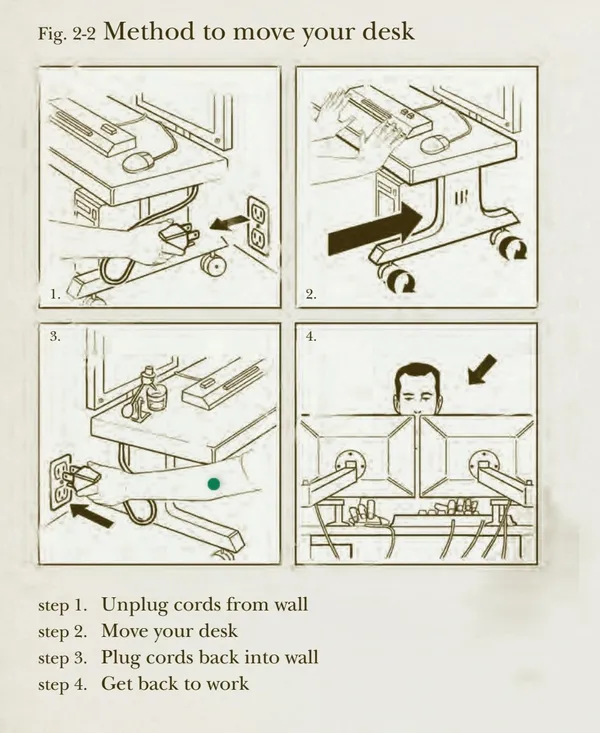 Fig. 2-2 Method to move your desk

1.

2.

3.

4.

step 1. Unplug cords from wall
step 2. Move your desk
step 3. Plug cords back into wall
step 4. Get back to work