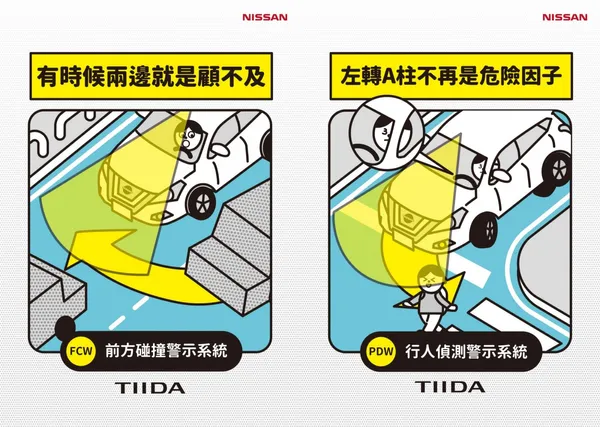 NISSAN

有時候兩邊就是顧不及

FCW 前方碰撞警示系統

TIIDA

NISSAN

左轉A柱不再是危險因子

PDW 行人偵測警示系統

TIIDA