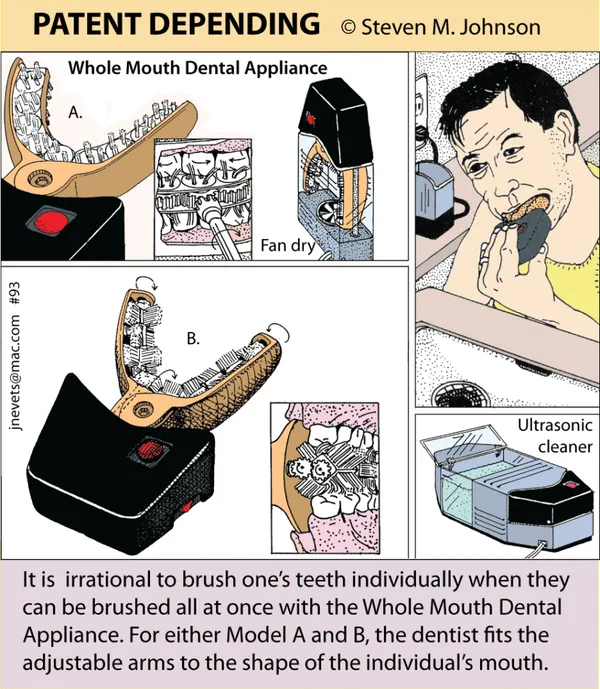 PATENT DEPENDING © Steven M. Johnson

Whole Mouth Dental Appliance

A.

Fan dry

jnevets@mac.com #93

B.

Ultrasonic cleaner

It is irrational to brush one's teeth individually when they can be brushed all at once with the Whole Mouth Dental Appliance. For either Model A and B, the dentist fits the adjustable arms to the shape of the individual's mouth.